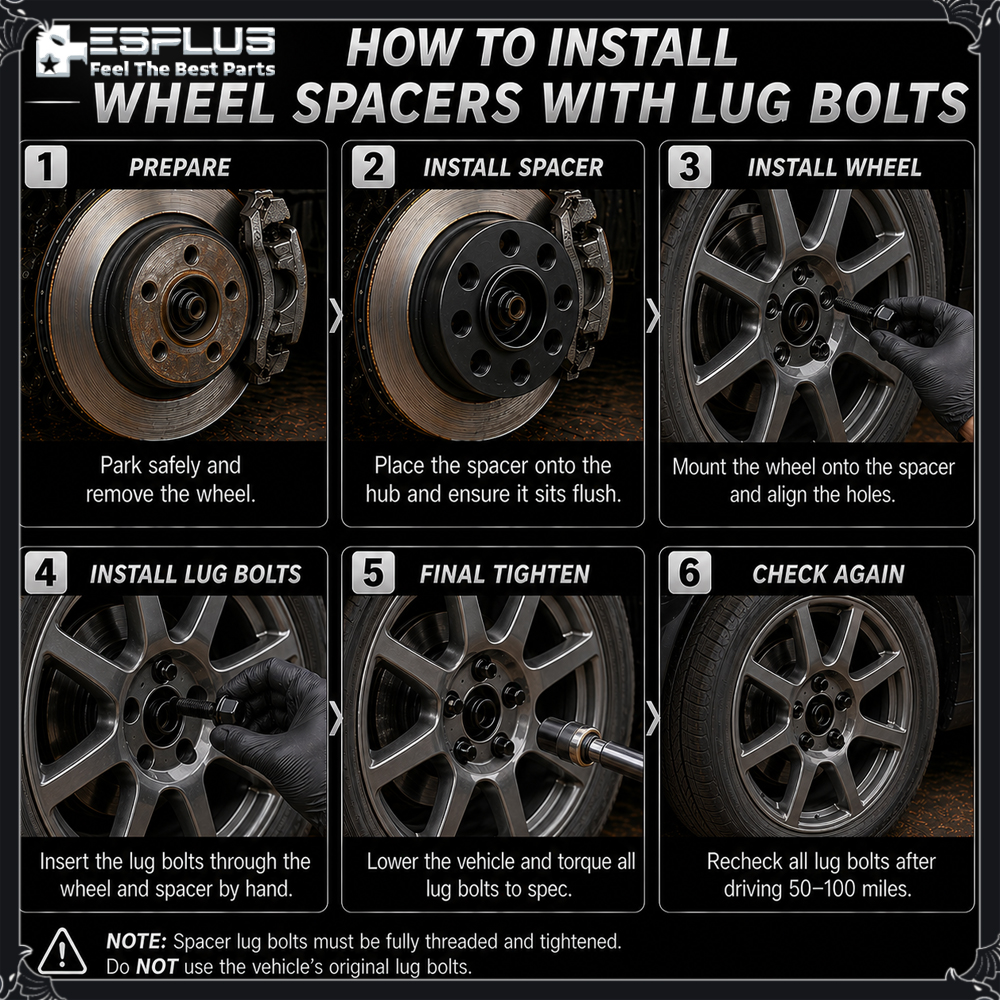 ESPLUS
Feel The Best Parts

HOW TO INSTALL
WHEEL SPACERS WITH LUG BOLTS

1 PREPARE
Park safely and remove the wheel.

2 INSTALL SPACER
Place the spacer onto the hub and ensure it sits flush.

3 INSTALL WHEEL
Mount the wheel onto the spacer and align the holes.

4 INSTALL LUG BOLTS
Insert the lug bolts through the wheel and spacer by hand.

5 FINAL TIGHTEN
Lower the vehicle and torque all lug bolts to spec.

6 CHECK AGAIN
Recheck all lug bolts after driving 50–100 miles.

NOTE: Spacer lug bolts must be fully threaded and tightened. Do NOT use the vehicle's original lug bolts.